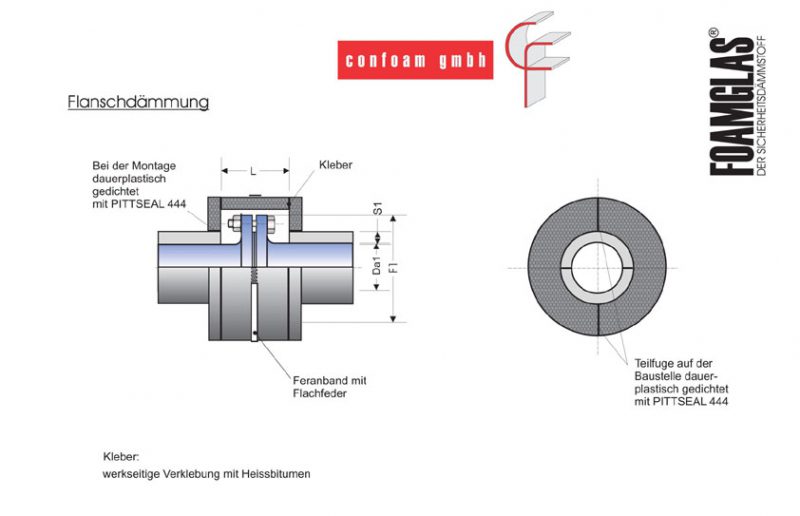 confoam gmbh

FOAMGLAS®
DER SICHERHEITSDÄMMSTOFF

Flanschdämmung

Bei der Montage dauerplastisch gedichtet mit PITTSEAL 444

L

Kleber

S1

Da1

F1

Feranband mit Flachfeder

Teilfuge auf der Baustelle dauerplastisch gedichtet mit PITTSEAL 444

Kleber:
werkseitige Verklebung mit Heissbitumen